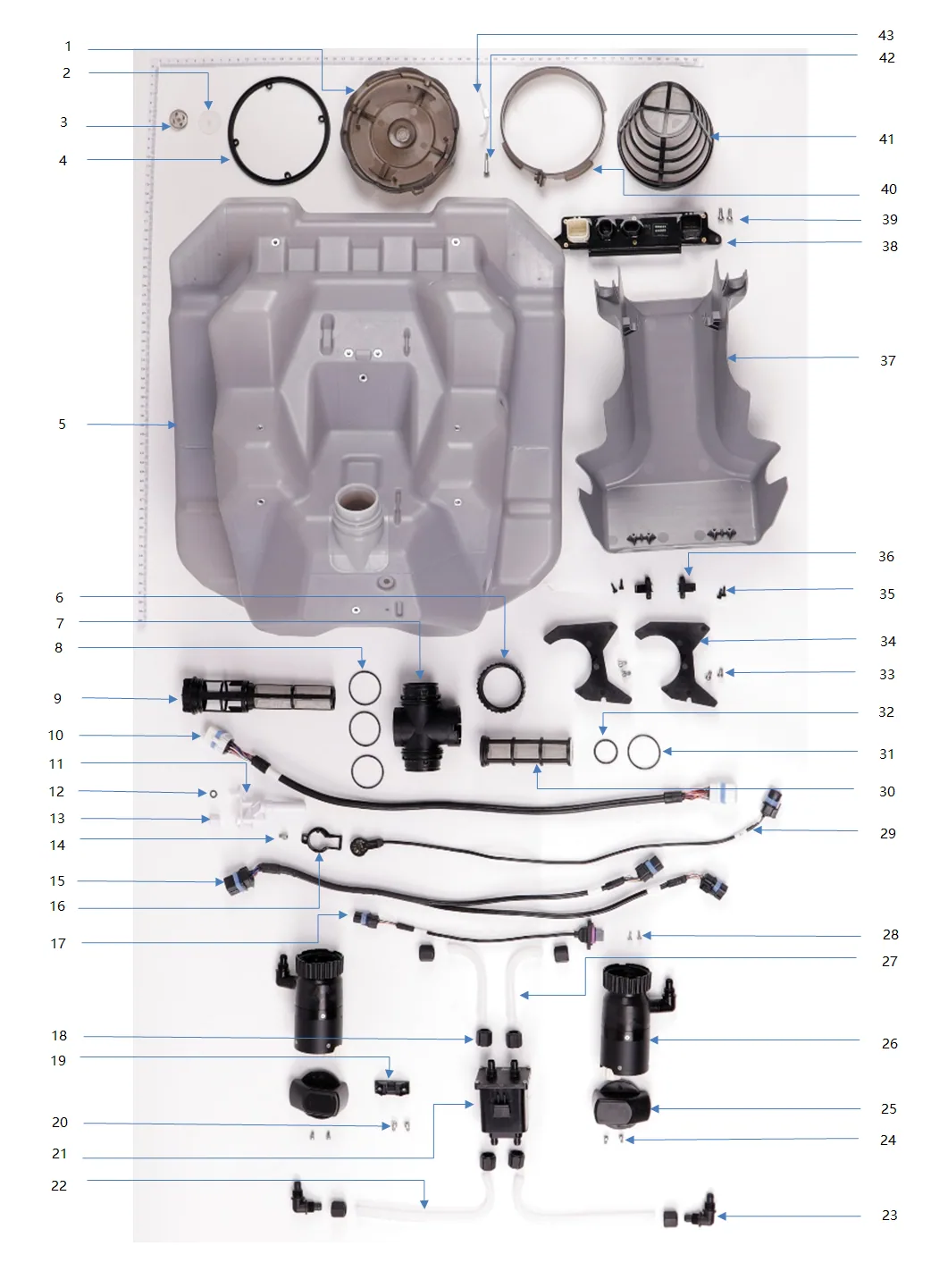 1
2
3
4
5
6
7
8
9
10
11
12
13
14
15
16
17
18
19
20
21
22
43
42
41
40
39
38
37
36
35
34
33
32
31
30
29
28
27
26
25
24
23